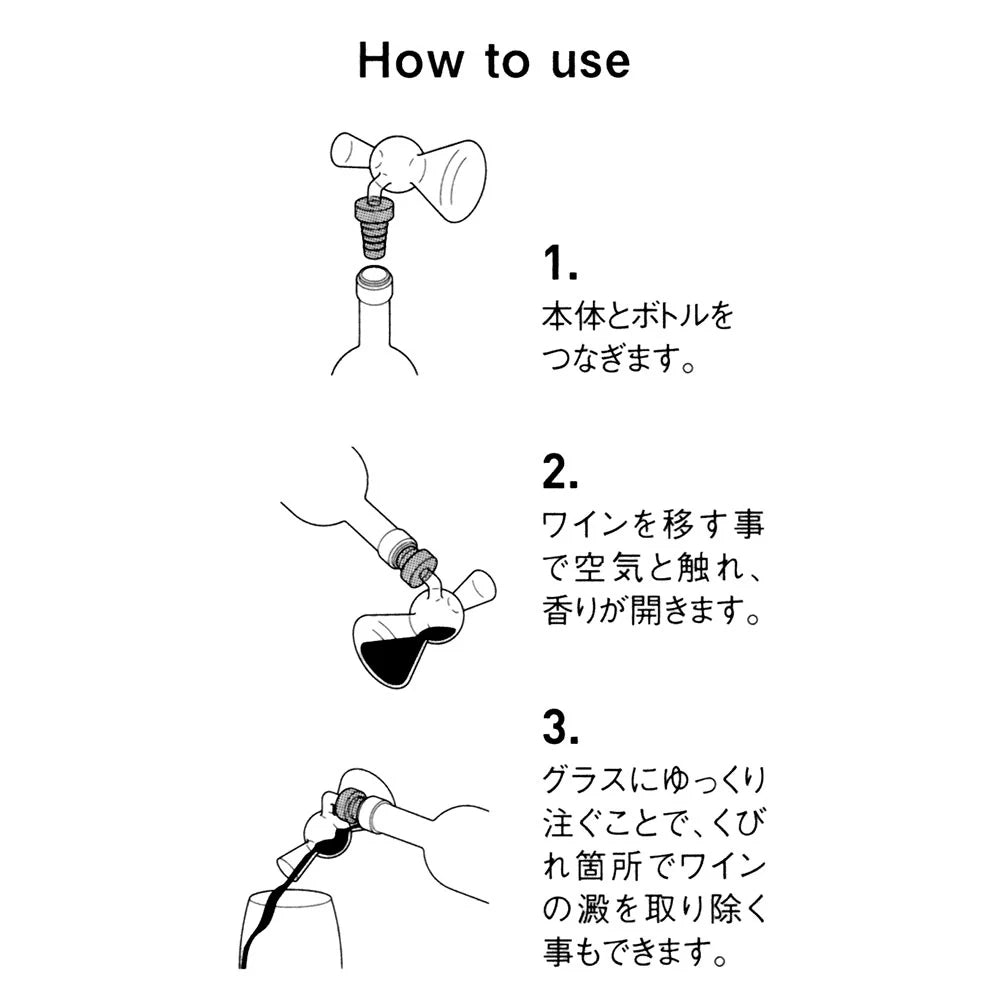 How to use

1.
本体とボトルをつなぎます。

2.
ワインを移す事で空気と触れ、香りが開きます。

3.
グラスにゆっくり注ぐことで、くびれ箇所でワインの澱を取り除く事もできます。